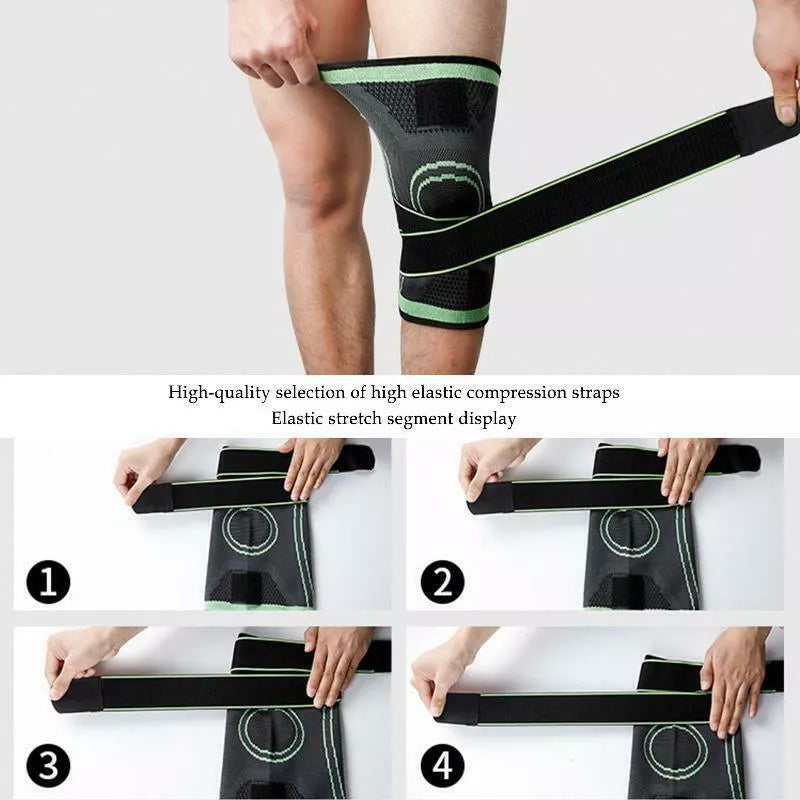 High-quality selection of high elastic compression straps
Elastic stretch segment display

1

2

3

4